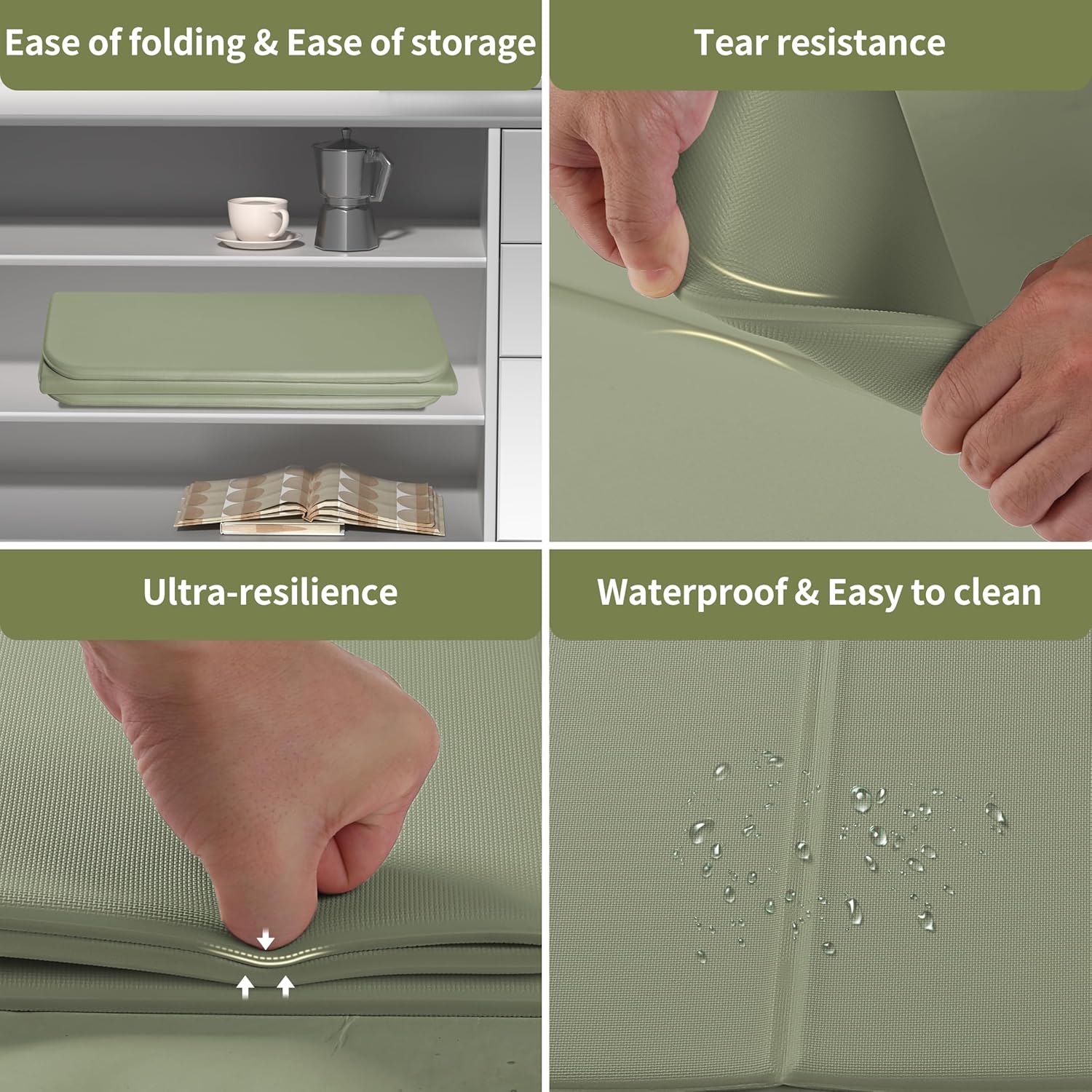 Ease of folding & Ease of storage

Tear resistance

Ultra-resilience

Waterproof & Easy to clean