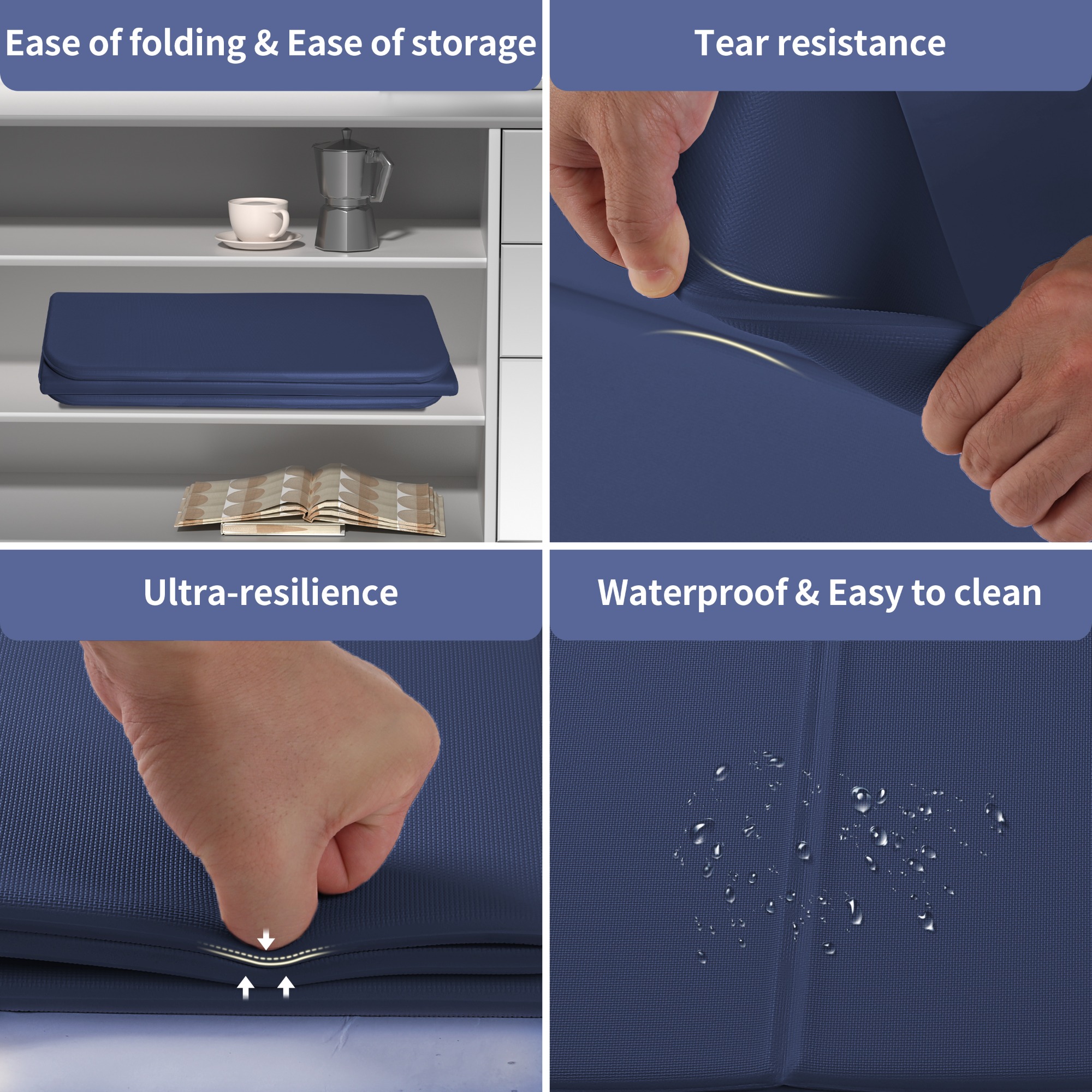 Ease of folding & Ease of storage

Tear resistance

Ultra-resilience

Waterproof & Easy to clean