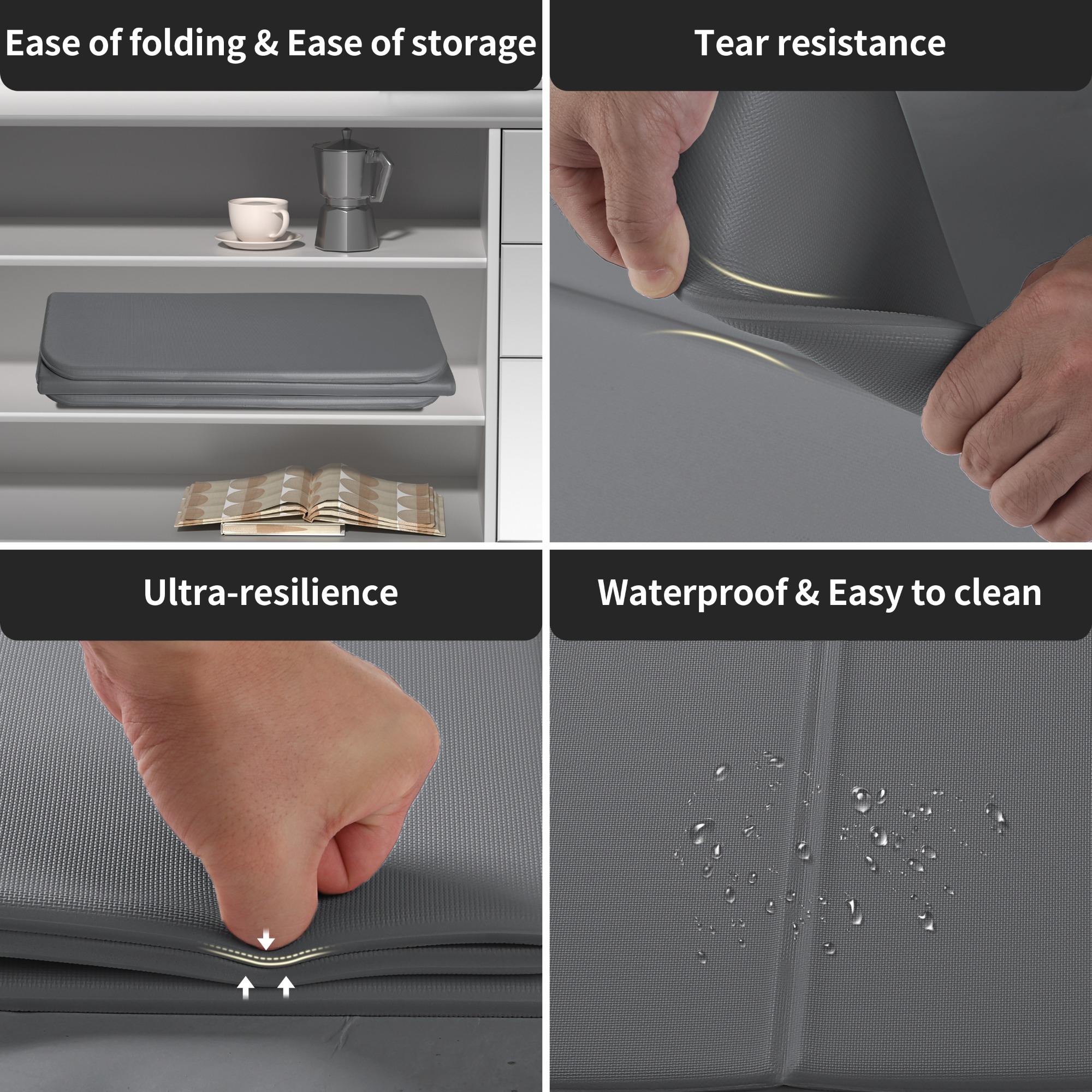 Ease of folding & Ease of storage

Tear resistance

Ultra-resilience

Waterproof & Easy to clean